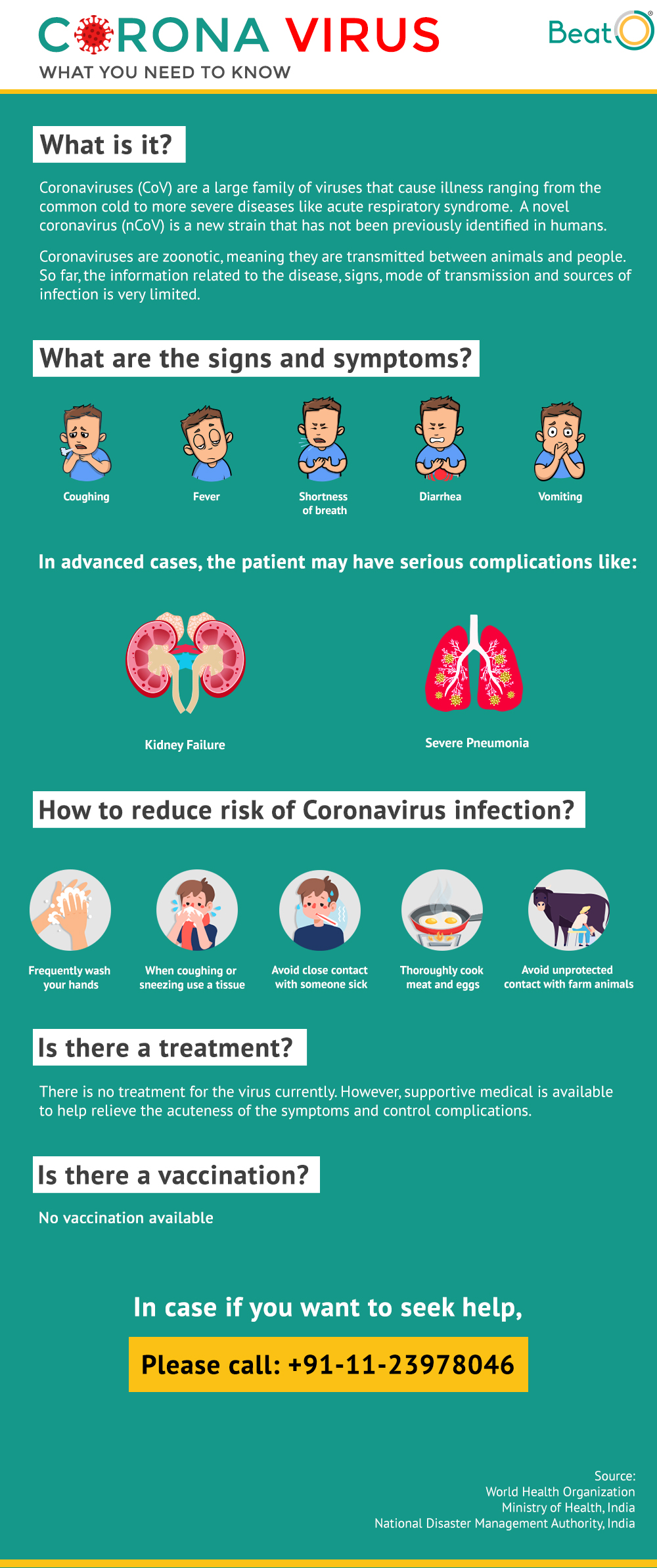 CORONA VIRUS
WHAT YOU NEED TO KNOW

BeatO

What is it?

Coronaviruses (CoV) are a large family of viruses that cause illness ranging from the common cold to more severe diseases like acute respiratory syndrome. A novel coronavirus (nCoV) is a new strain that has not been previously identified in humans.

Coronaviruses are zoonotic, meaning they are transmitted between animals and people. So far, the information related to the disease, signs, mode of transmission and sources of infection is very limited.

What are the signs and symptoms?

Coughing

Fever

Shortness of breath

Diarrhea

Vomiting

In advanced cases, the patient may have serious complications like:

Kidney Failure

Severe Pneumonia

How to reduce risk of Coronavirus infection?

Frequently wash your hands

When coughing or sneezing use a tissue

Avoid close contact with someone sick

Thoroughly cook meat and eggs

Avoid unprotected contact with farm animals

Is there a treatment?

There is no treatment for the virus currently. However, supportive medical is available to help relieve the acuteness of the symptoms and control complications.

Is there a vaccination?

No vaccination available

In case if you want to seek help,

Please call: +91-11-23978046

Source:
World Health Organization
Ministry of Health, India
National Disaster Management Authority, India