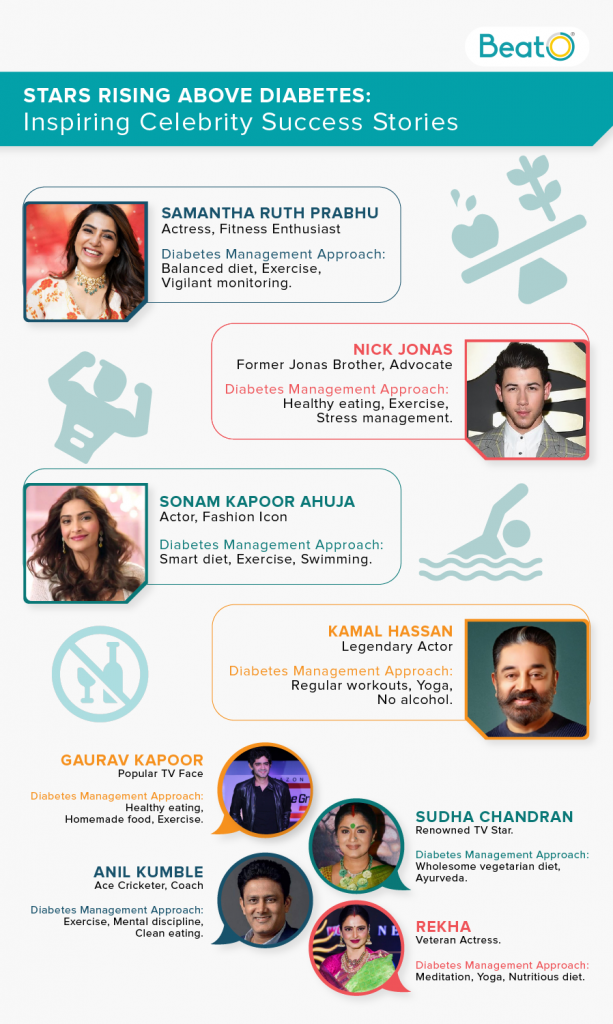 BeatO

STARS RISING ABOVE DIABETES:
Inspiring Celebrity Success Stories

SAMANTHA RUTH PRABHU
Actress, Fitness Enthusiast

Diabetes Management Approach:
Balanced diet, Exercise, Vigilant monitoring.

NICK JONAS
Former Jonas Brother, Advocate

Diabetes Management Approach:
Healthy eating, Exercise, Stress management.

SONAM KAPOOR AHUJA
Actor, Fashion Icon

Diabetes Management Approach:
Smart diet, Exercise, Swimming.

KAMAL HASSAN
Legendary Actor

Diabetes Management Approach:
Regular workouts, Yoga, No alcohol.

GAURAV KAPOOR
Popular TV Face

Diabetes Management Approach:
Healthy eating, Homemade food, Exercise.

SUDHA CHANDRAN
Renowned TV Star.

Diabetes Management Approach:
Wholesome vegetarian diet, Ayurveda.

ANIL KUMBLE
Ace Cricketer, Coach

Diabetes Management Approach:
Exercise, Mental discipline, Clean eating.

REKHA
Veteran Actress.

Diabetes Management Approach:
Meditation, Yoga, Nutritious diet.